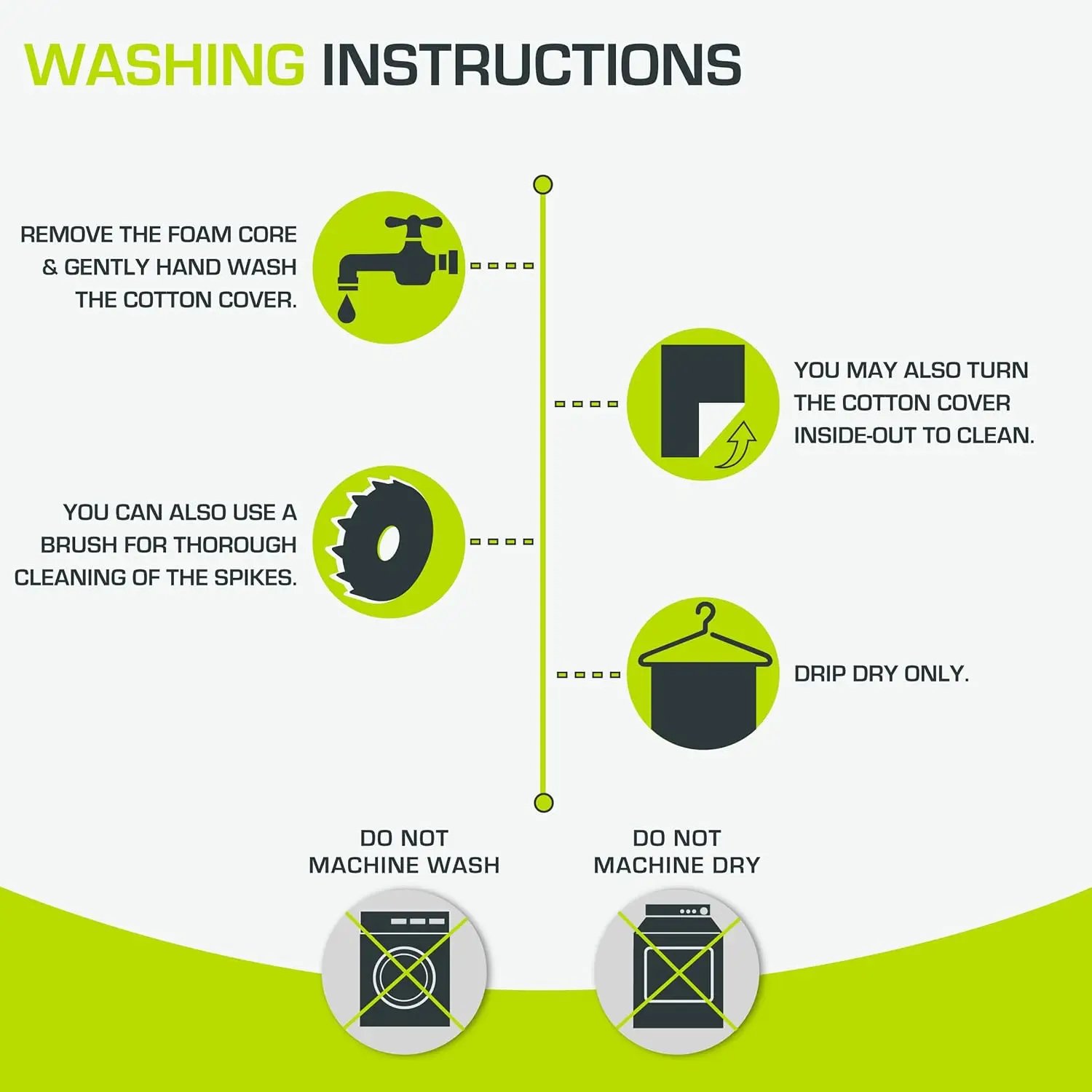 WASHING INSTRUCTIONS

REMOVE THE FOAM CORE & GENTLY HAND WASH THE COTTON COVER.

YOU MAY ALSO TURN THE COTTON COVER INSIDE-OUT TO CLEAN.

YOU CAN ALSO USE A BRUSH FOR THOROUGH CLEANING OF THE SPIKES.

DRIP DRY ONLY.

DO NOT MACHINE WASH

DO NOT MACHINE DRY